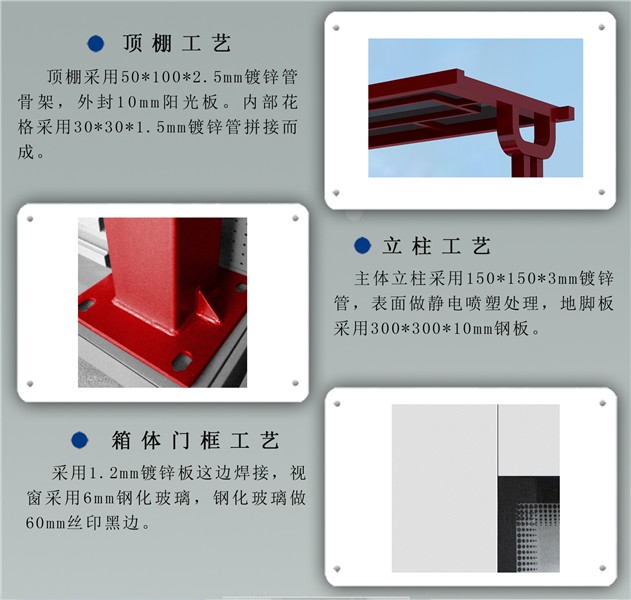 顶棚工艺

顶棚采用50*100*2.5mm镀锌管骨架，外封10mm阳光板。内部花格采用30*30*1.5mm镀锌管拼接而成。

立柱工艺

主体立柱采用150*150*3mm镀锌管，表面做静电喷塑处理，地脚板采用300*300*10mm钢板。

箱体门框工艺

采用1.2mm镀锌板这边焊接，视窗采用6mm钢化玻璃，钢化玻璃做60mm丝印黑边。